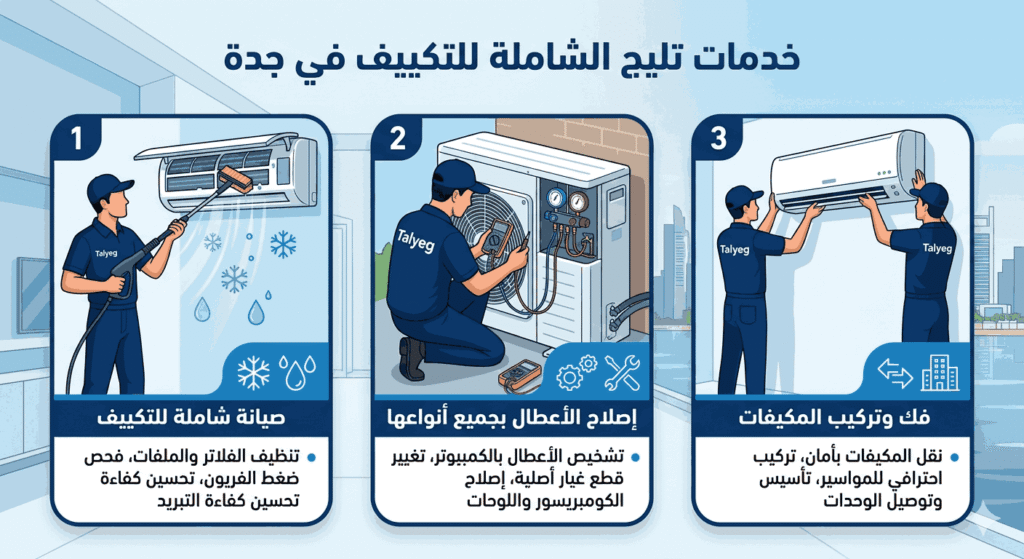 خدمات تليج الشاملة للتكييف في جدة

1

Talyeg

صيانة شاملة للتكييف

• تنظيف الفلاتر والملفات، فحص ضغط الفريون، تحسين كفاءة تحسين كفاءة التبريد

2

Talyeg

إصلاح الأعطال بجميع أنواعها

• تشخيص الأعطال بالكمبيوتر، تغيير قطع غيار أصلية، إصلاح الكومبريسور واللوحات

3

Talyeg

Talyeg

فك وتركيب المكيفات

• نقل المكيفات بأمان، تركيب احترافي للمواسير، تأسيس وتوصيل الوحدات